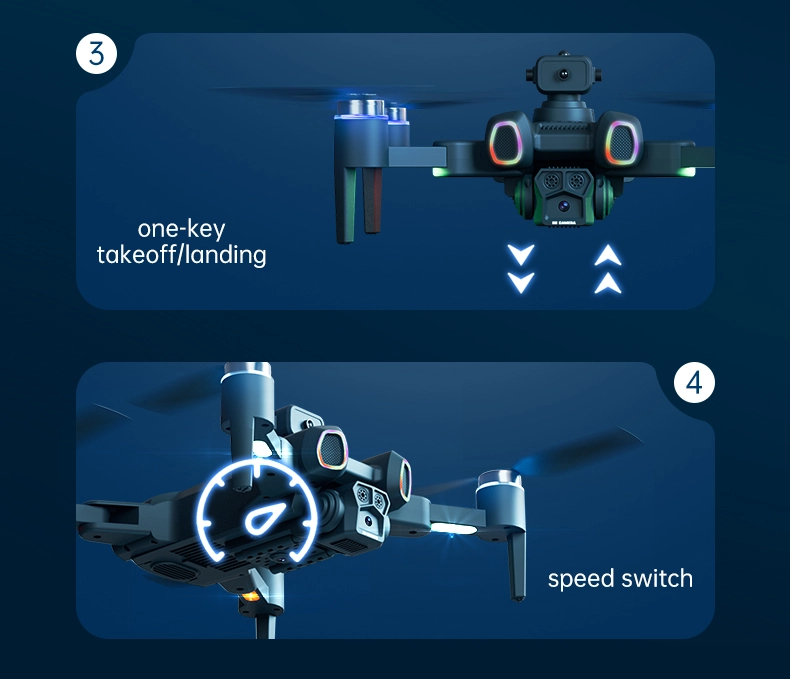 3

one-key takeoff/landing

4

speed switch